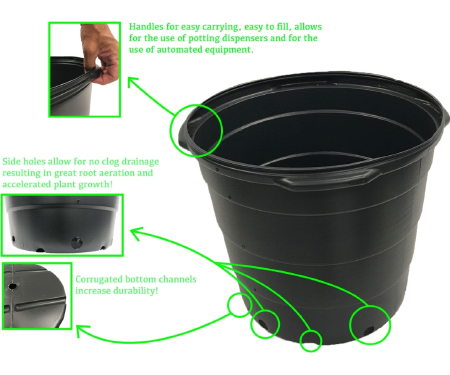 Handles for easy carrying, easy to fill, allows for the use of potting dispensers and for the use of automated equipment.

Side holes allow for no clog drainage resulting in great root aeration and accelerated plant growth!

Corrugated bottom channels increase durability!